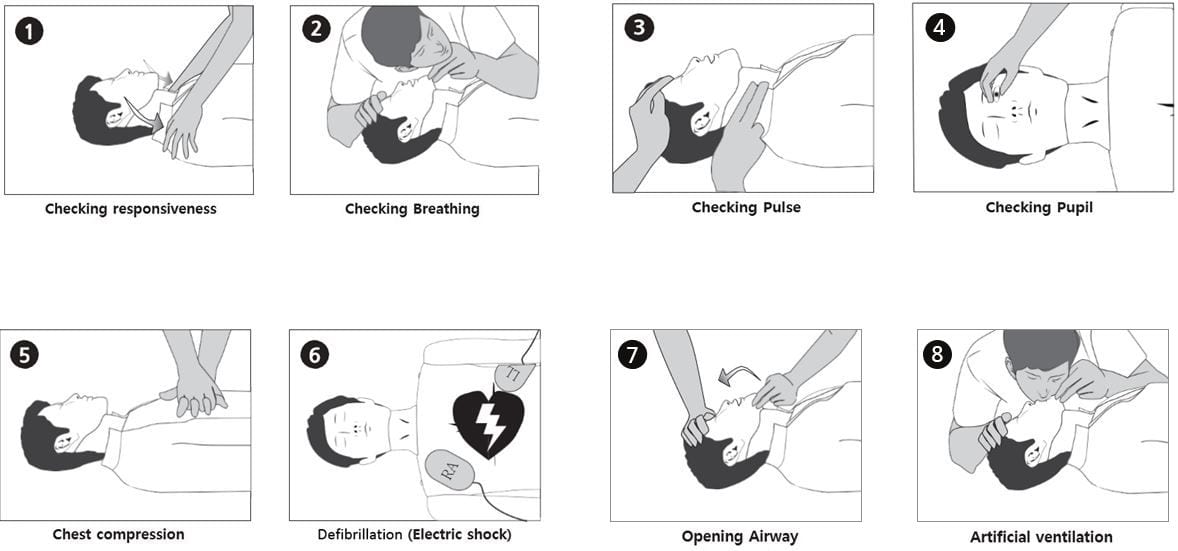 1
Checking responsiveness

2
Checking Breathing

3
Checking Pulse

4
Checking Pupil

5
Chest compression

6
LL
RA
Defibrillation (Electric shock)

7
Opening Airway

8
Artificial ventilation