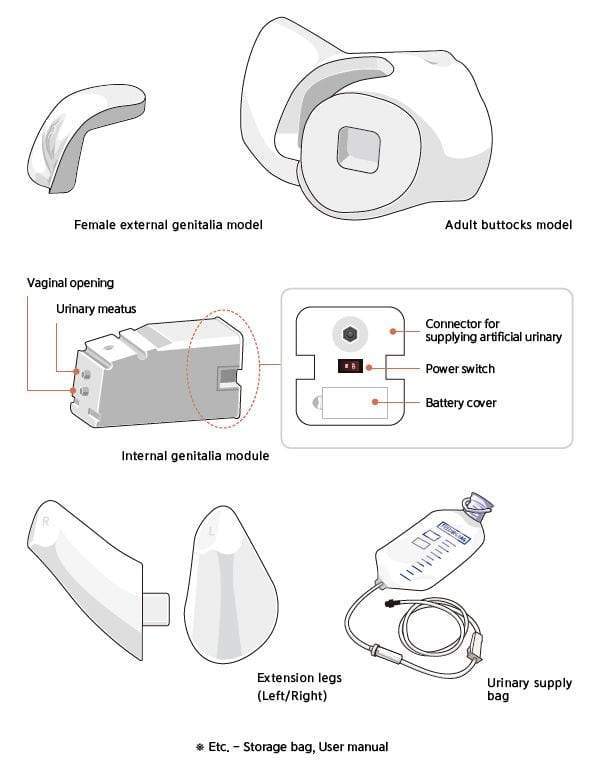 Female external genitalia model

Adult buttocks model

Vaginal opening

Urinary meatus

Connector for supplying artificial urinary

Power switch

Battery cover

Internal genitalia module

R

L

Extension legs (Left/Right)

Urinary supply bag

※ Etc. - Storage bag, User manual