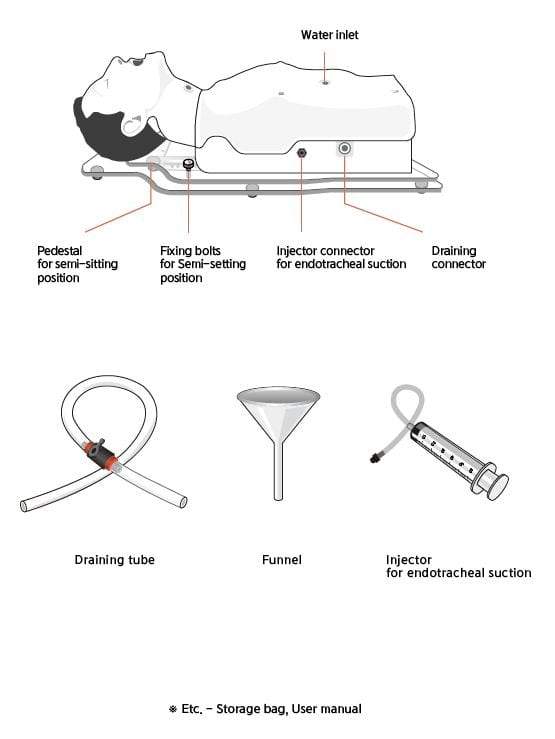 Water inlet

Pedestal for semi-sitting position

Fixing bolts for Semi-setting position

Injector connector for endotracheal suction

Draining connector

Draining tube

Funnel

Injector for endotracheal suction

※ Etc. - Storage bag, User manual