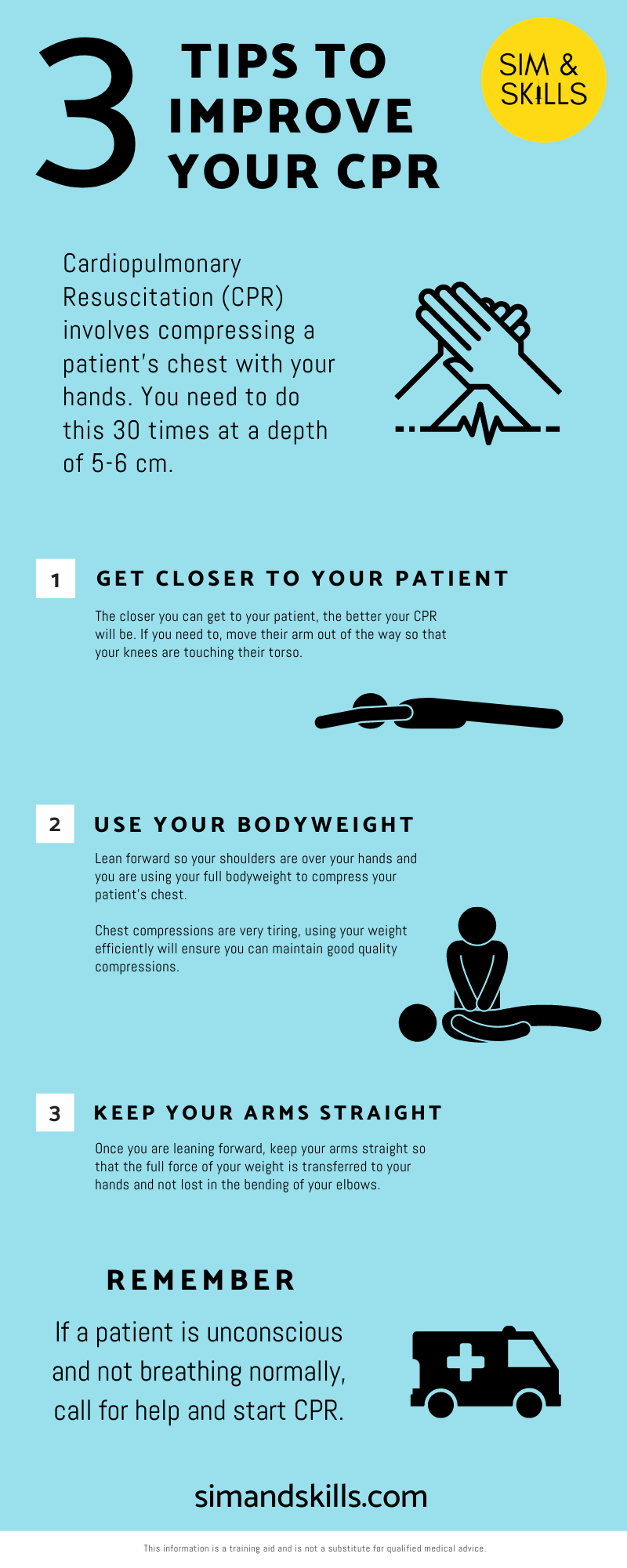 3 TIPS TO IMPROVE YOUR CPR

SIM & SKILLS

Cardiopulmonary Resuscitation (CPR) involves compressing a patient's chest with your hands. You need to do this 30 times at a depth of 5-6 cm.

1 GET CLOSER TO YOUR PATIENT

The closer you can get to your patient, the better your CPR will be. If you need to, move their arm out of the way so that your knees are touching their torso.

2 USE YOUR BODYWEIGHT

Lean forward so your shoulders are over your hands and you are using your full bodyweight to compress your patient's chest.

Chest compressions are very tiring, using your weight efficiently will ensure you can maintain good quality compressions.

3 KEEP YOUR ARMS STRAIGHT

Once you are leaning forward, keep your arms straight so that the full force of your weight is transferred to your hands and not lost in the bending of your elbows.

REMEMBER

If a patient is unconscious and not breathing normally, call for help and start CPR.

simandskills.com

This information is a training aid and is not a substitute for qualified medical advice.